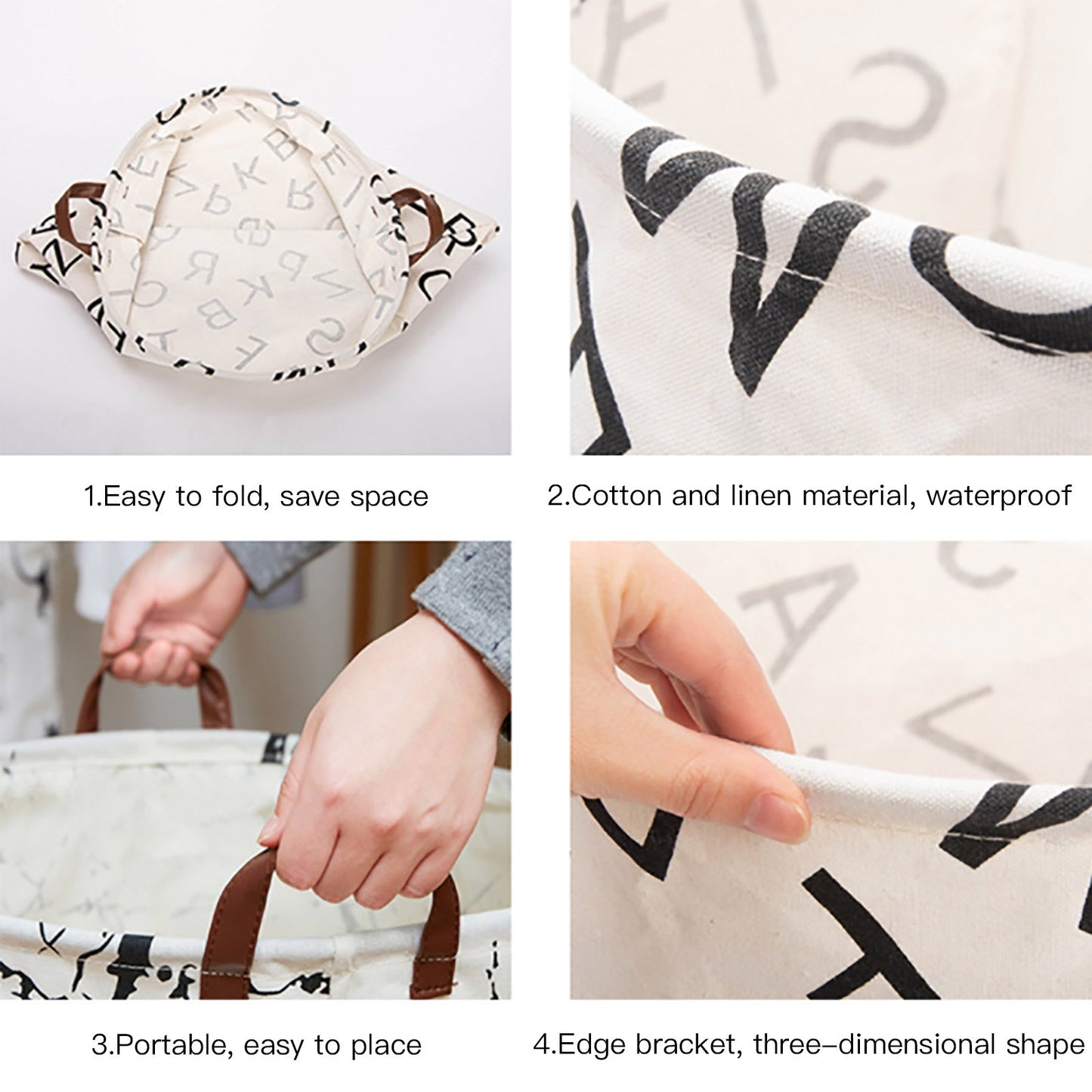 1.Easy to fold, save space

2.Cotton and linen material, waterproof

3.Portable, easy to place

4.Edge bracket, three-dimensional shape